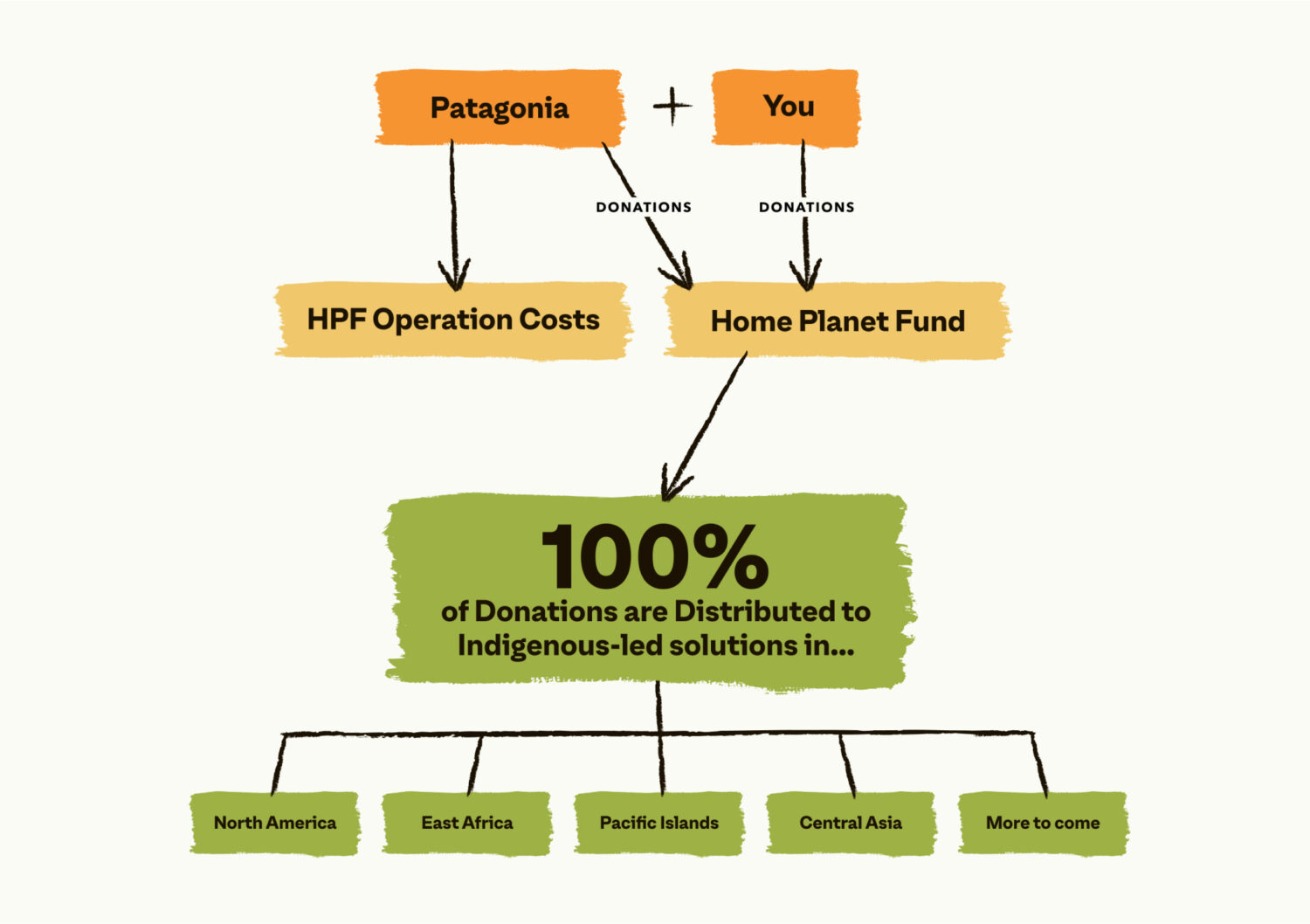 Patagonia + You

DONATIONS

DONATIONS

HPF Operation Costs

Home Planet Fund

100%
of Donations are Distributed to Indigenous-led solutions in...

North America

East Africa

Pacific Islands

Central Asia

More to come